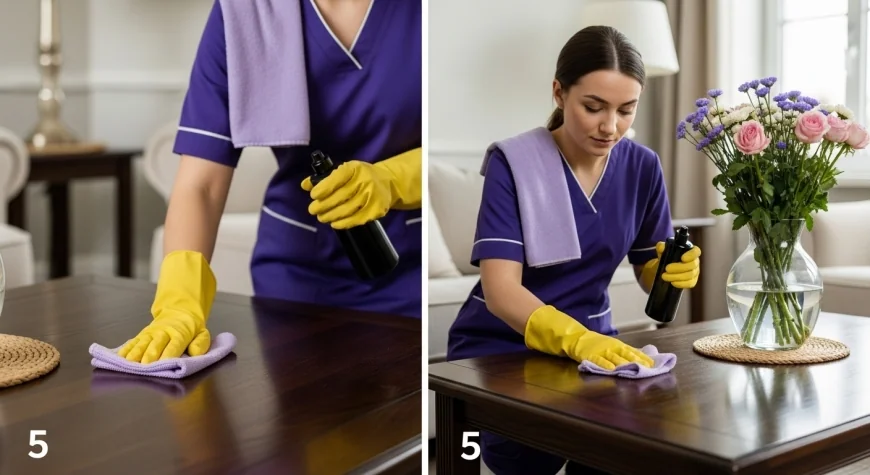 5

5